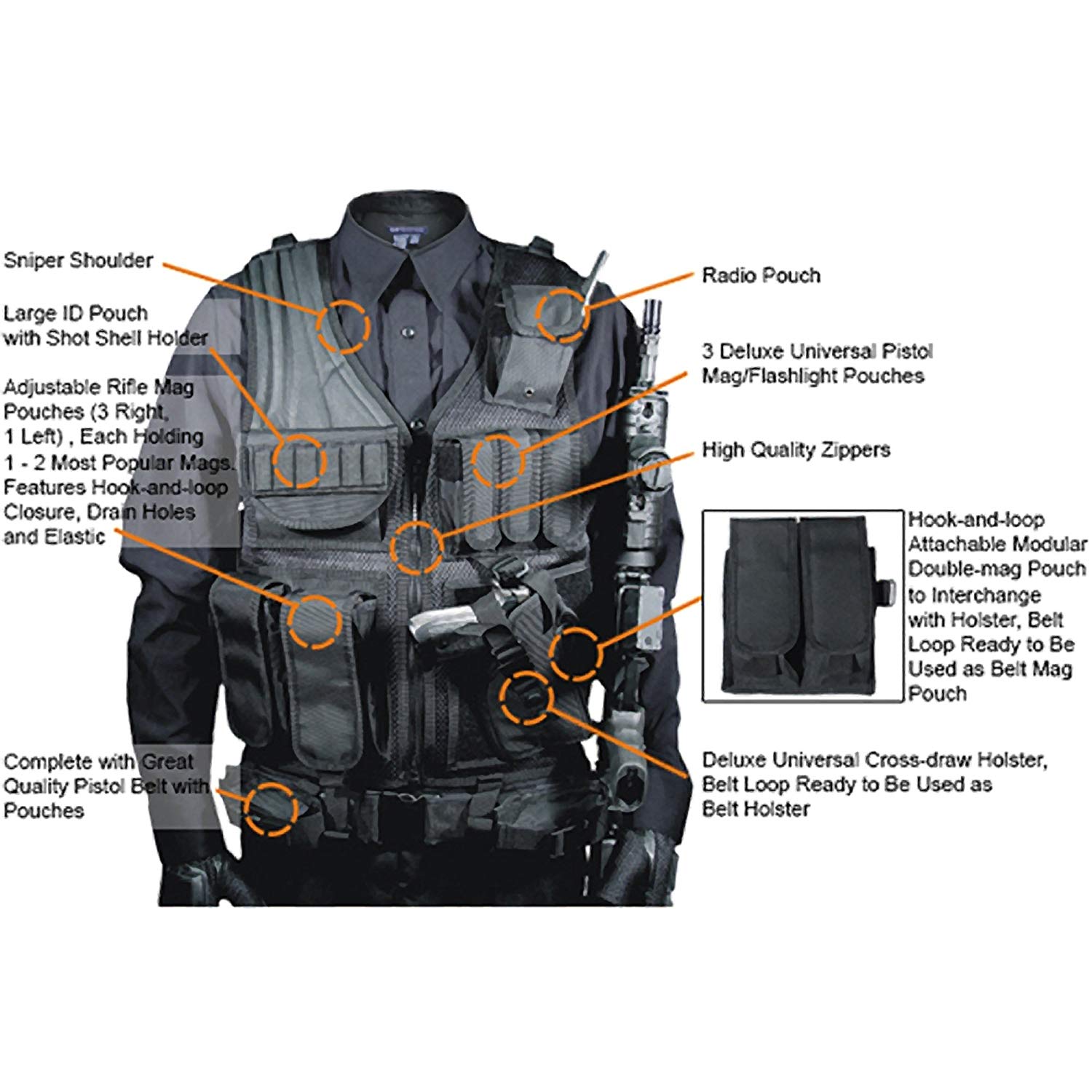 Sniper Shoulder

Large ID Pouch with Shot Shell Holder

Adjustable Rifle Mag Pouches (3 Right, 1 Left) , Each Holding 1 - 2 Most Popular Mags. Features Hook-and-loop Closure, Drain Holes and Elastic

Complete with Great Quality Pistol Belt with Pouches

Radio Pouch

3 Deluxe Universal Pistol Mag/Flashlight Pouches

High Quality Zippers

Hook-and-loop Attachable Modular Double-mag Pouch to Interchange with Holster, Belt Loop Ready to Be Used as Belt Mag Pouch

Deluxe Universal Cross-draw Holster, Belt Loop Ready to Be Used as Belt Holster